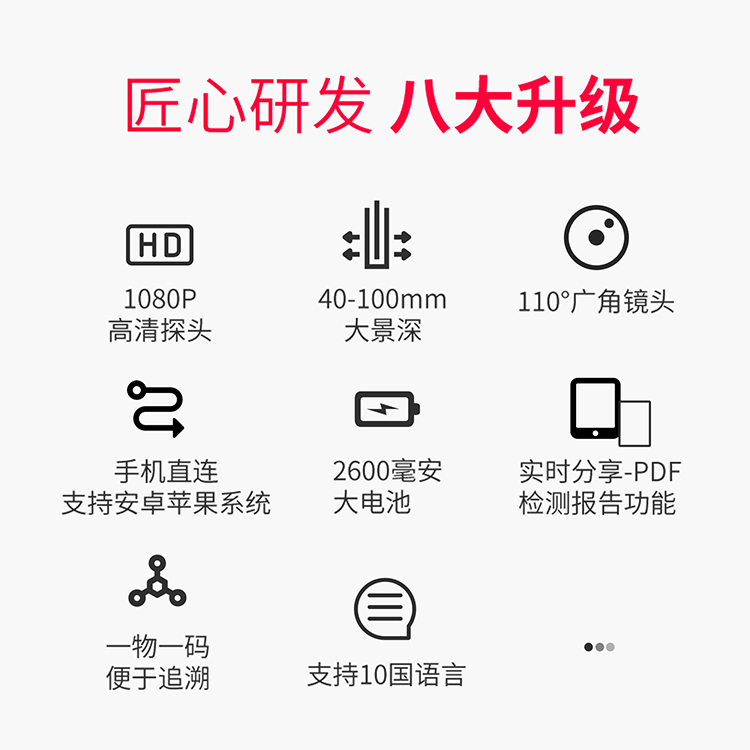 匠心研发 八大升级

HD
1080P
高清探头

40-100mm
大景深

110°广角镜头

手机直连
支持安卓苹果系统

2600毫安
大电池

实时分享-PDF
检测报告功能

一物一码
便于追溯

支持10国语言